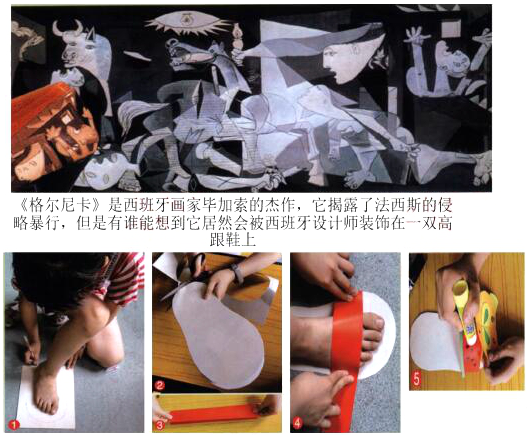 《格尔尼卡》是西班牙画家毕加索的杰作，它揭露了法西斯的侵略暴行，但是有谁能想到它居然会被西班牙设计师装饰在一双高跟鞋上

1

2

3

4

5